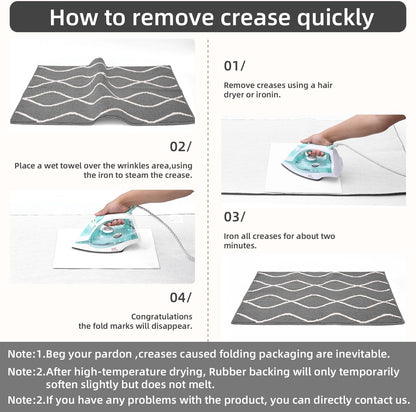 How to remove crease quickly

02/

Place a wet towel over the wrinkles area,using the iron to steam the crease.

04/

Congratulations the fold marks will disappear.

01/

Remove creases using a hair dryer or ironin.

03/

Iron all creases for about two minutes.

Note:1.Beg your pardon ,creases caused folding packaging are inevitable.

Note:2.After high-temperature drying, Rubber backing will only temporarily soften slightly but does not melt.

Note:2.If you have any problems with the product, you can directly contact us.